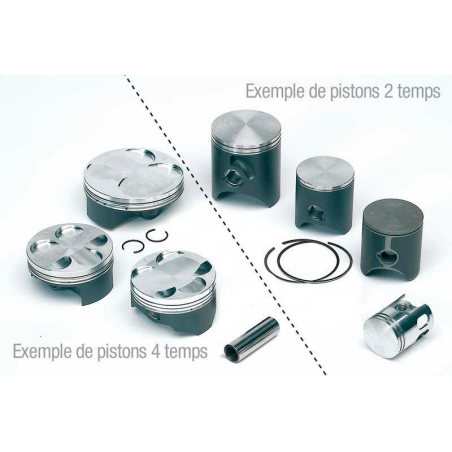 Exemple de pistons 2 temps

Exemple de pistons 4 temps