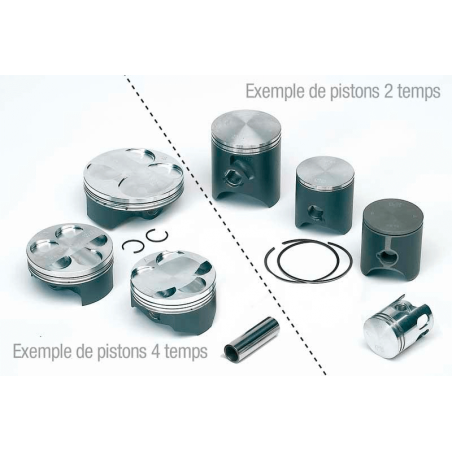 Exemple de pistons 2 temps

Exemple de pistons 4 temps